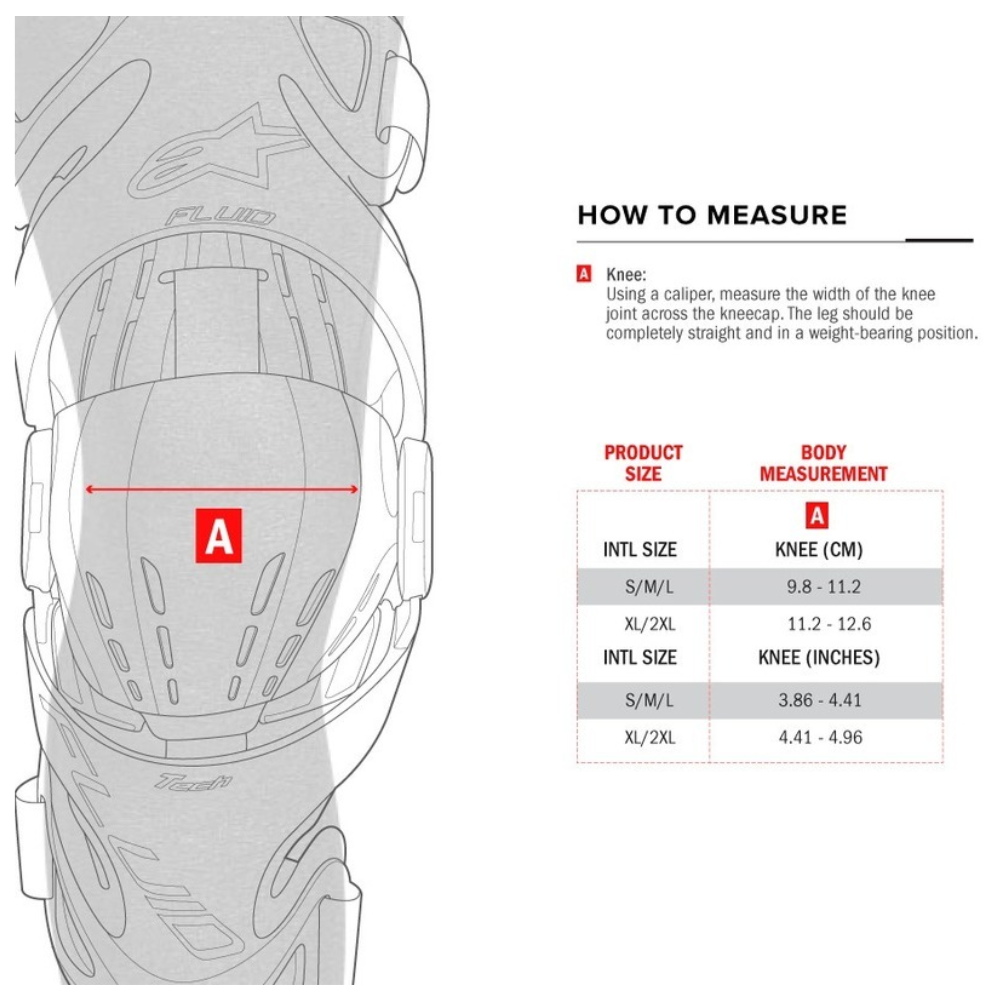 FLUID

A

Tech

FLUID

HOW TO MEASURE

A Knee:
Using a caliper, measure the width of the knee joint across the kneecap. The leg should be completely straight and in a weight-bearing position.

| PRODUCT SIZE | BODY MEASUREMENT |
|---|---|
| | A |
| INTL SIZE | KNEE (CM) |
| S/M/L | 9.8 - 11.2 |
| XL/2XL | 11.2 - 12.6 |
| INTL SIZE | KNEE (INCHES) |
| S/M/L | 3.86 - 4.41 |
| XL/2XL | 4.41 - 4.96 |